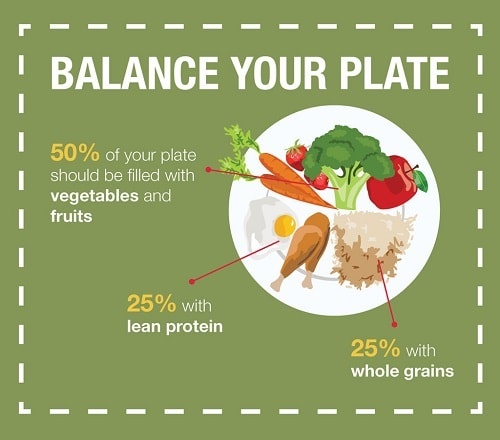 BALANCE YOUR PLATE

50% of your plate should be filled with vegetables and fruits

25% with lean protein

25% with whole grains