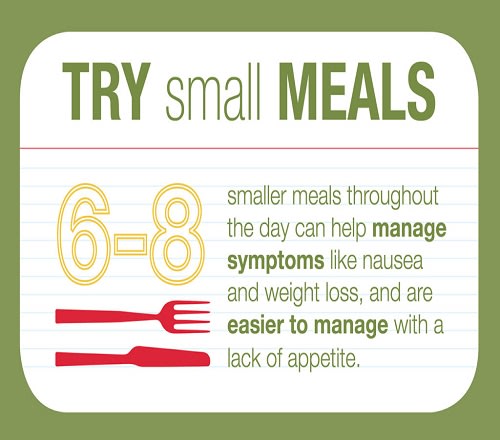 TRY small MEALS

6-8

smaller meals throughout the day can help manage symptoms like nausea and weight loss, and are easier to manage with a lack of appetite.