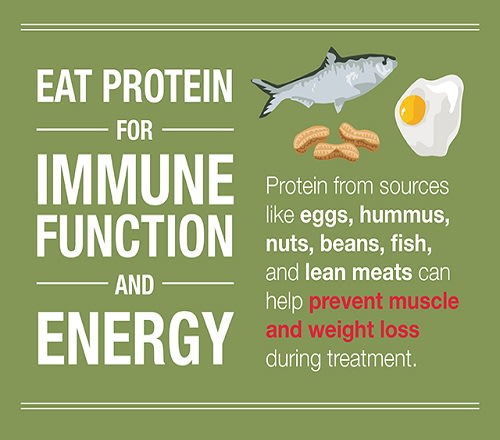 EAT PROTEIN
FOR
IMMUNE
FUNCTION
AND
ENERGY

Protein from sources like eggs, hummus, nuts, beans, fish, and lean meats can help prevent muscle and weight loss during treatment.